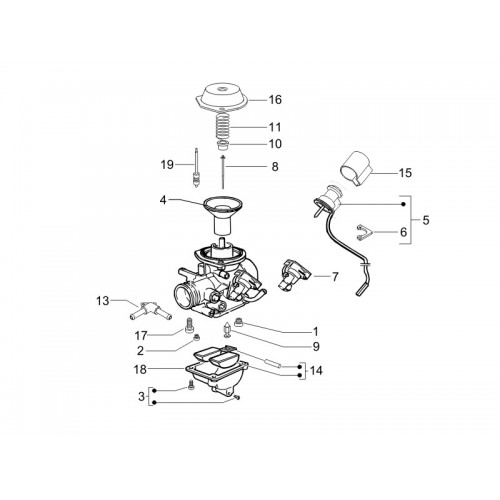 16
11
10
19
8
15
4
5
6
7
13
1
17
9
2
18
14
3